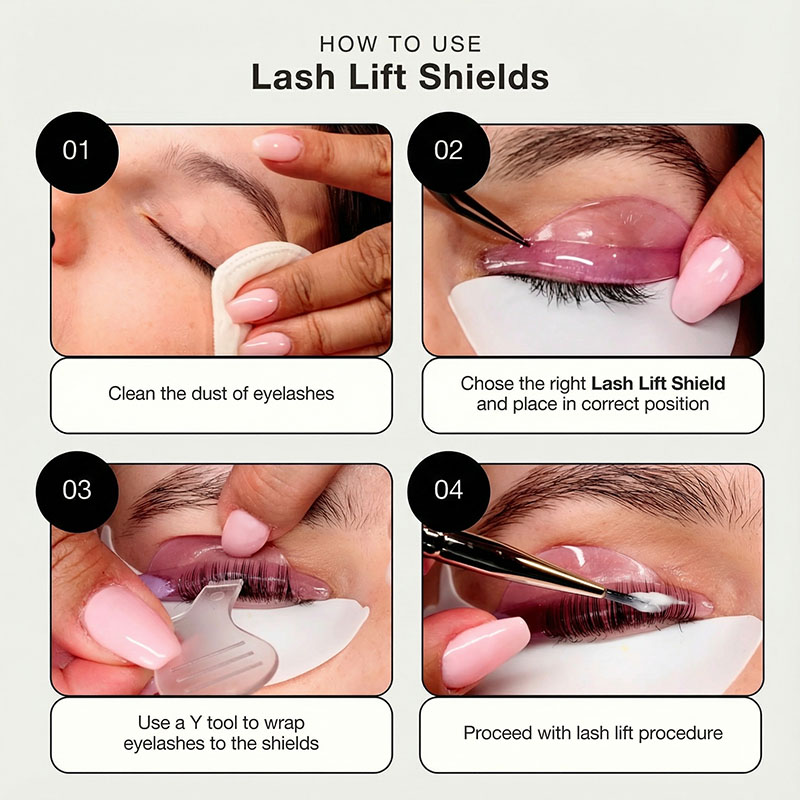 HOW TO USE
Lash Lift Shields

01

Clean the dust of eyelashes

02

Chose the right Lash Lift Shield and place in correct position

03

Use a Y tool to wrap eyelashes to the shields

04

Proceed with lash lift procedure