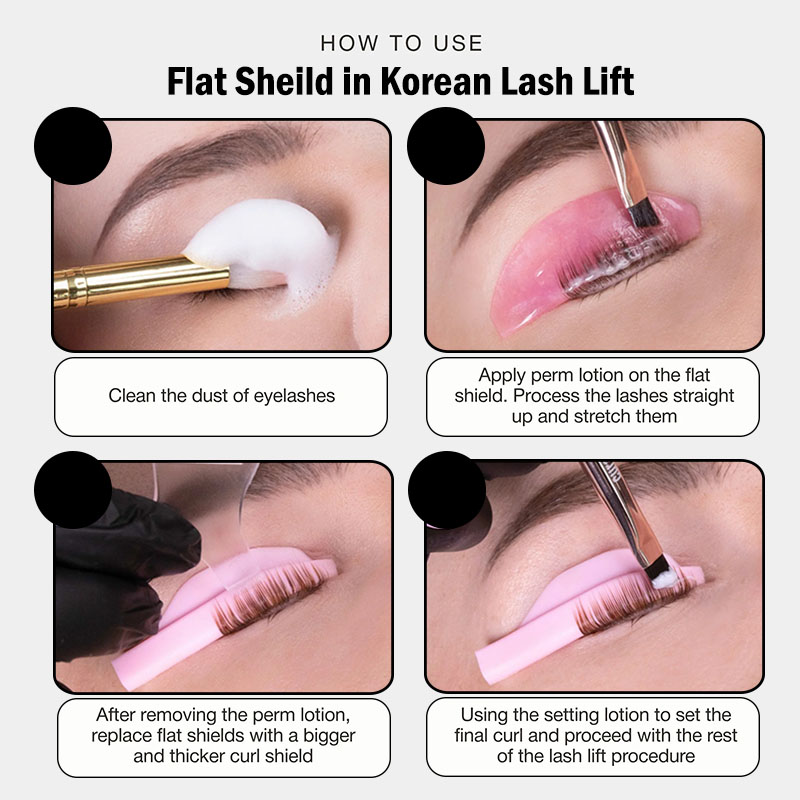 HOW TO USE
Flat Sheild in Korean Lash Lift

Clean the dust of eyelashes

Apply perm lotion on the flat shield. Process the lashes straight up and stretch them

After removing the perm lotion, replace flat shields with a bigger and thicker curl shield

Using the setting lotion to set the final curl and proceed with the rest of the lash lift procedure